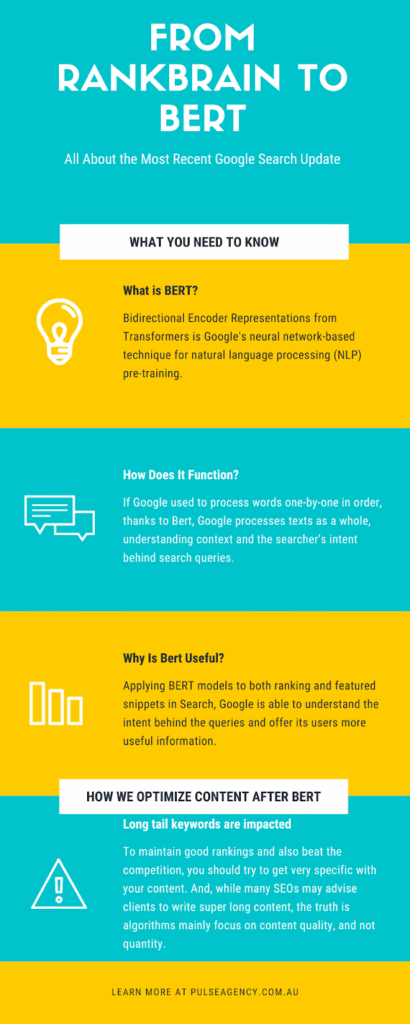 FROM RANKBRAIN TO BERT

All About the Most Recent Google Search Update

WHAT YOU NEED TO KNOW

What is BERT?

Bidirectional Encoder Representations from Transformers is Google's neural network-based technique for natural language processing (NLP) pre-training.

How Does It Function?

If Google used to process words one-by-one in order, thanks to Bert, Google processes texts as a whole, understanding context and the searcher's intent behind search queries.

Why Is Bert Useful?

Applying BERT models to both ranking and featured snippets in Search, Google is able to understand the intent behind the queries and offer its users more useful information.

HOW WE OPTIMIZE CONTENT AFTER BERT

Long tail keywords are impacted

To maintain good rankings and also beat the competition, you should try to get very specific with your content. And, while many SEOs may advise clients to write super long content, the truth is algorithms mainly focus on content quality, and not quantity.

LEARN MORE AT PULSEAGENCY.COM.AU